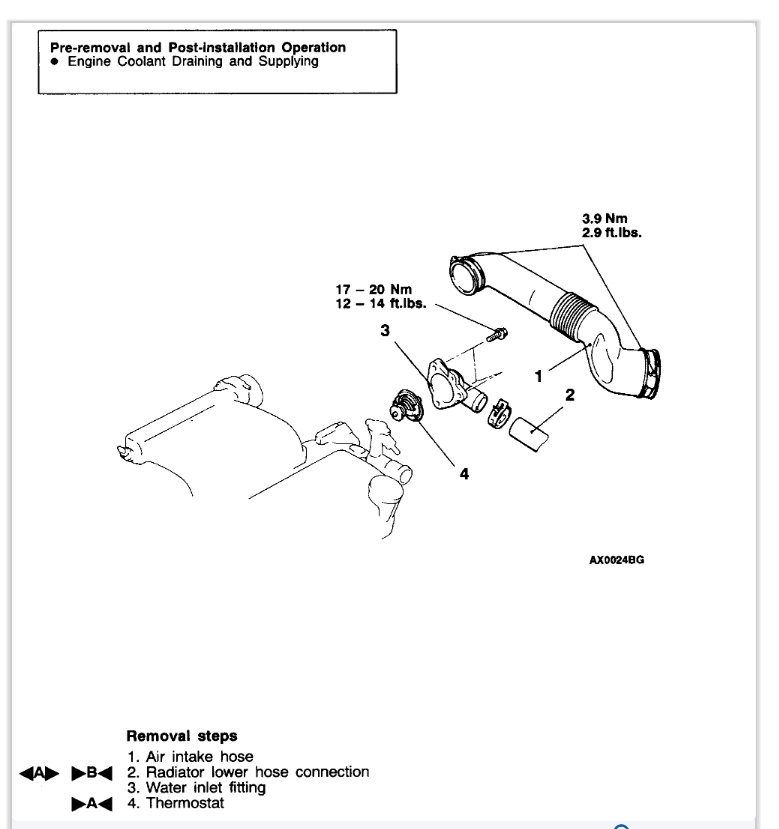 Pre-removal and Post-installation Operation
● Engine Coolant Draining and Supplying

3.9 Nm
2.9 ft.lbs.

17 – 20 Nm
12 – 14 ft.lbs.

3

1

2

4

AX0024BG

Removal steps
1. Air intake hose
◀A▶ ▶B◀ 2. Radiator lower hose connection
3. Water inlet fitting
▶A◀ 4. Thermostat