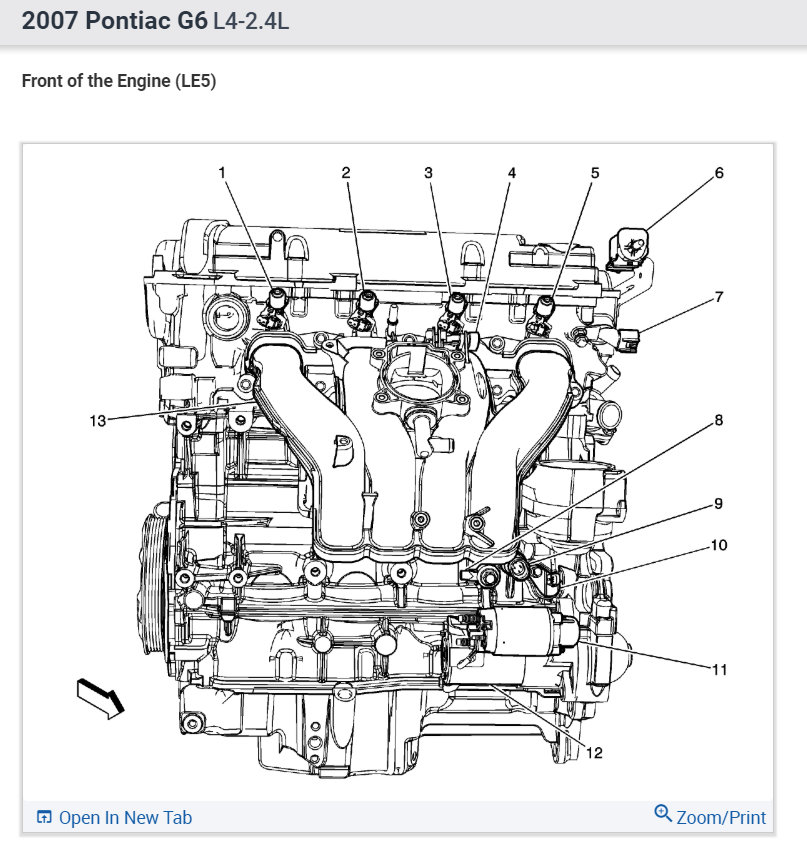 2007 Pontiac G6 L4-2.4L

Front of the Engine (LE5)

1
2
3
4
5
6
7
13
8
9
10
11
12

Open In New Tab
Zoom/Print