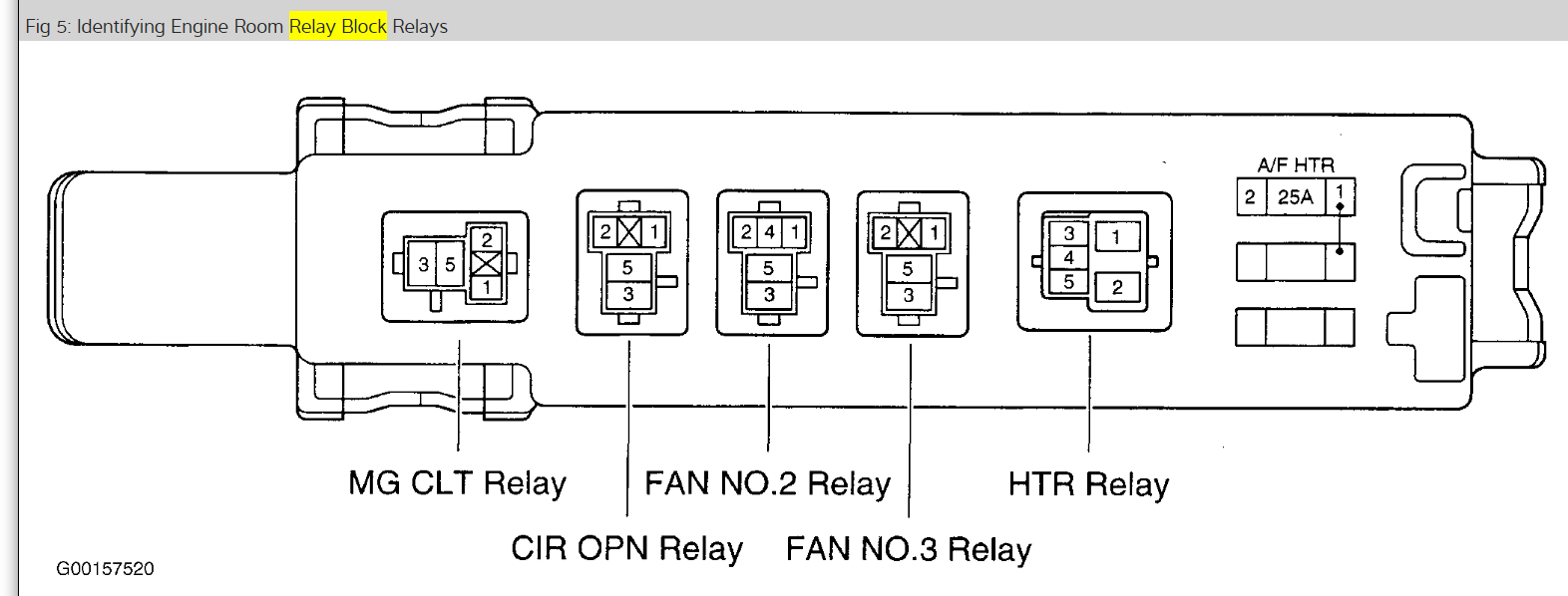 Fig 5: Identifying Engine Room Relay Block Relays

3 5 2 1

2 1 5 3

2 4 1 5 3

2 1 5 3

3 4 5 1 2

A/F HTR
2 25A 1

MG CLT Relay
CIR OPN Relay
FAN NO.2 Relay
FAN NO.3 Relay
HTR Relay

G00157520