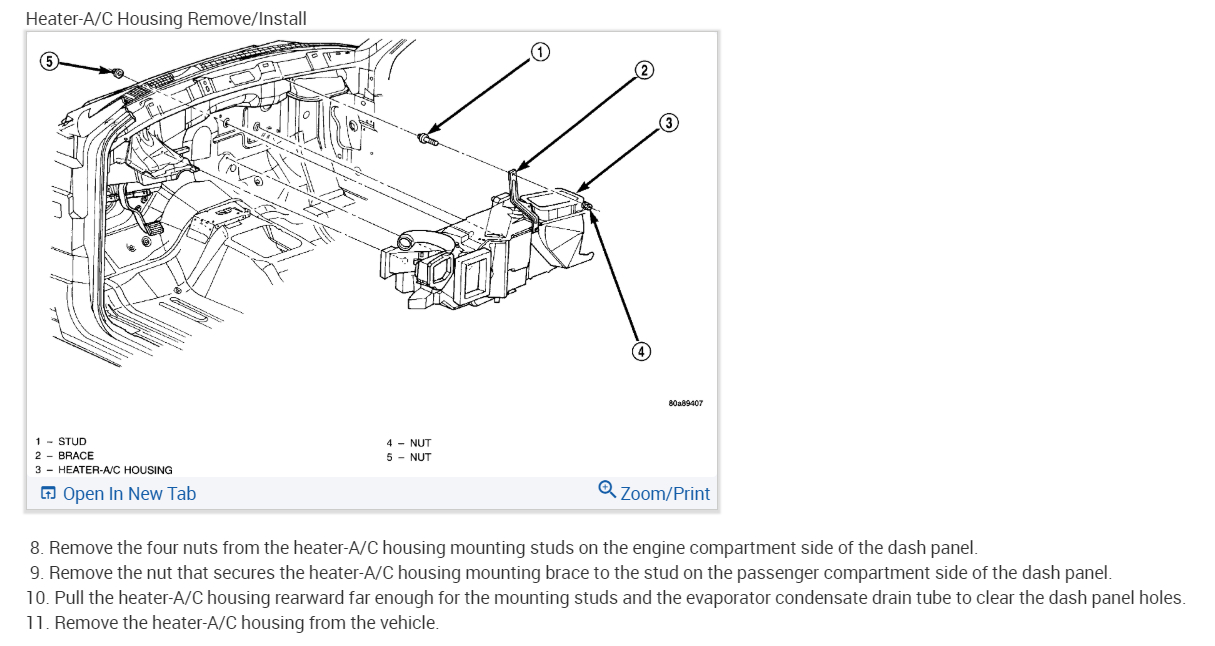 Heater-A/C Housing Remove/Install

5
1
2
3
4

80a89407

1 – STUD
2 – BRACE
3 – HEATER-A/C HOUSING

4 – NUT
5 – NUT

Open In New Tab

Zoom/Print

8. Remove the four nuts from the heater-A/C housing mounting studs on the engine compartment side of the dash panel.
9. Remove the nut that secures the heater-A/C housing mounting brace to the stud on the passenger compartment side of the dash panel.
10. Pull the heater-A/C housing rearward far enough for the mounting studs and the evaporator condensate drain tube to clear the dash panel holes.
11. Remove the heater-A/C housing from the vehicle.