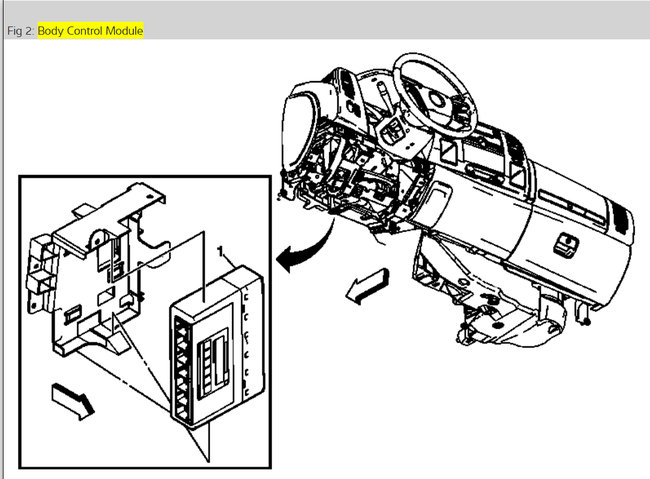 Fig 2: Body Control Module

1