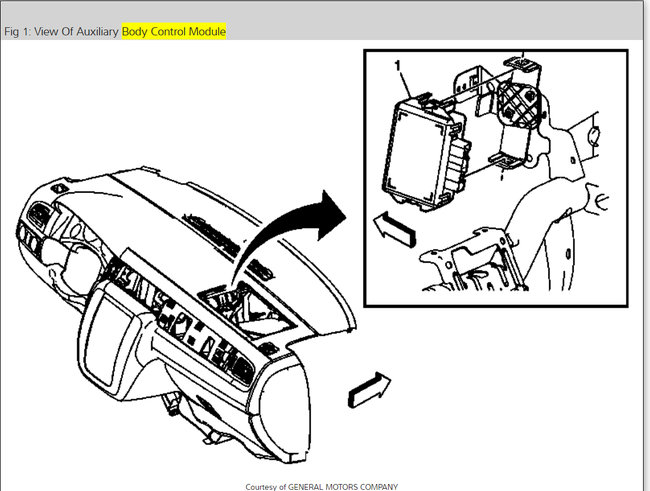 Fig 1: View Of Auxiliary Body Control Module

1

Courtesy of GENERAL MOTORS COMPANY