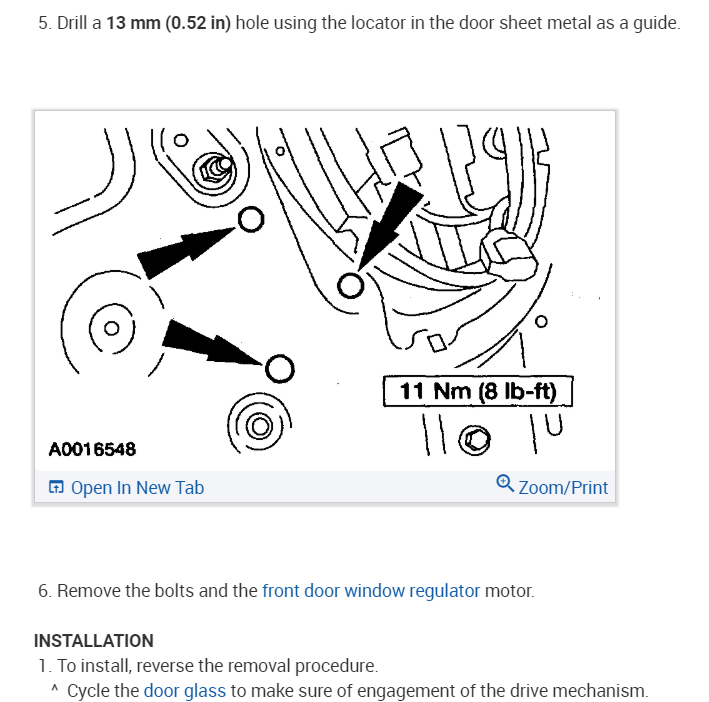 5. Drill a 13 mm (0.52 in) hole using the locator in the door sheet metal as a guide.

11 Nm (8 lb-ft)

A0016548

Open In New Tab

Zoom/Print

6. Remove the bolts and the front door window regulator motor.

INSTALLATION

1. To install, reverse the removal procedure.

^ Cycle the door glass to make sure of engagement of the drive mechanism.