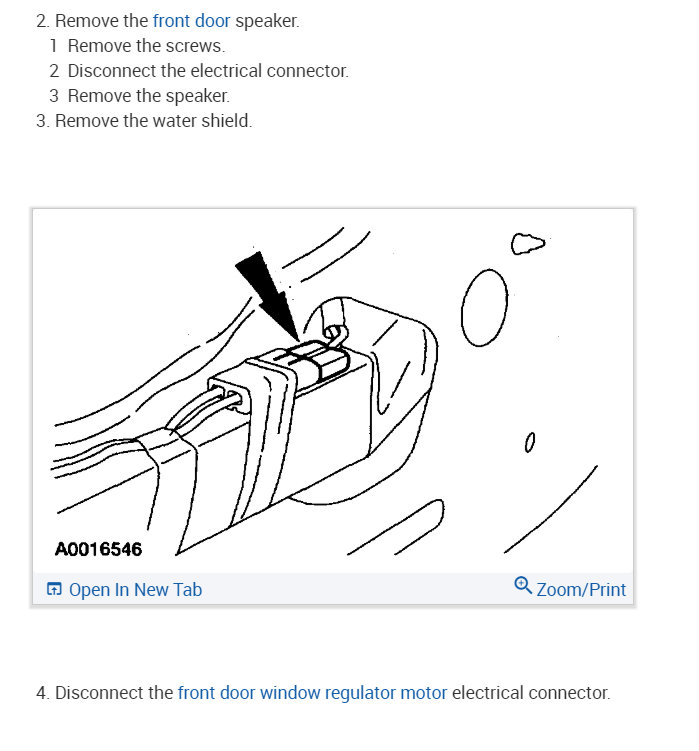 2. Remove the front door speaker.
1 Remove the screws.
2 Disconnect the electrical connector.
3 Remove the speaker.
3. Remove the water shield.

A0016546

Open In New Tab
Zoom/Print

4. Disconnect the front door window regulator motor electrical connector.