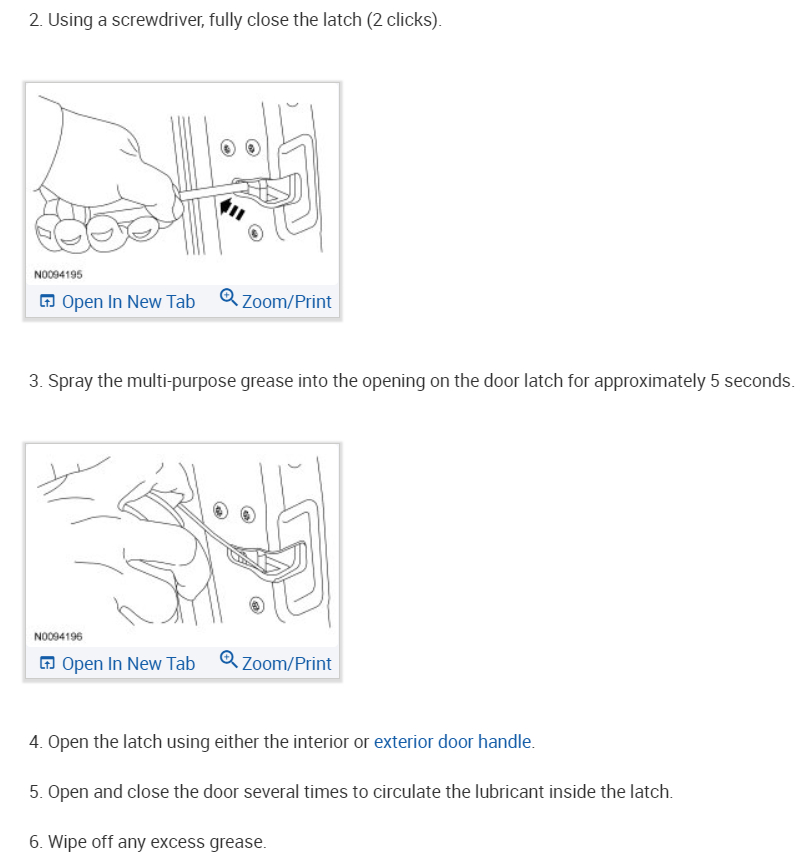 2. Using a screwdriver, fully close the latch (2 clicks).

N0094195

Open In New Tab Zoom/Print

3. Spray the multi-purpose grease into the opening on the door latch for approximately 5 seconds.

N0094196

Open In New Tab Zoom/Print

4. Open the latch using either the interior or exterior door handle.

5. Open and close the door several times to circulate the lubricant inside the latch.

6. Wipe off any excess grease.