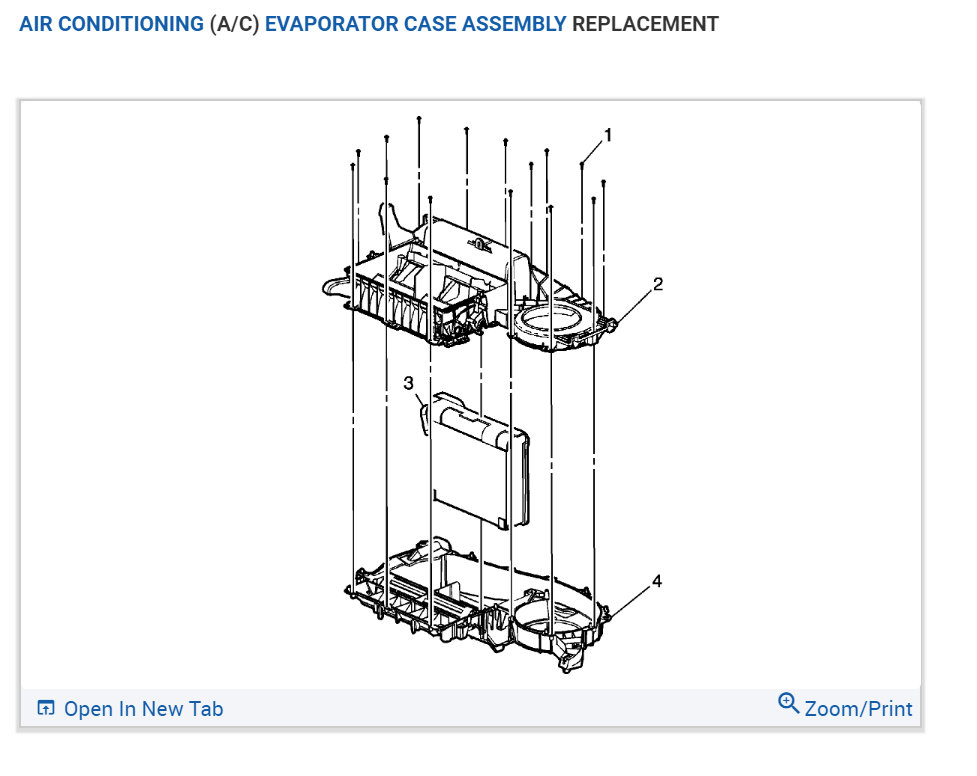 AIR CONDITIONING (A/C) EVAPORATOR CASE ASSEMBLY REPLACEMENT

1

2

3

4

Open In New Tab

Zoom/Print