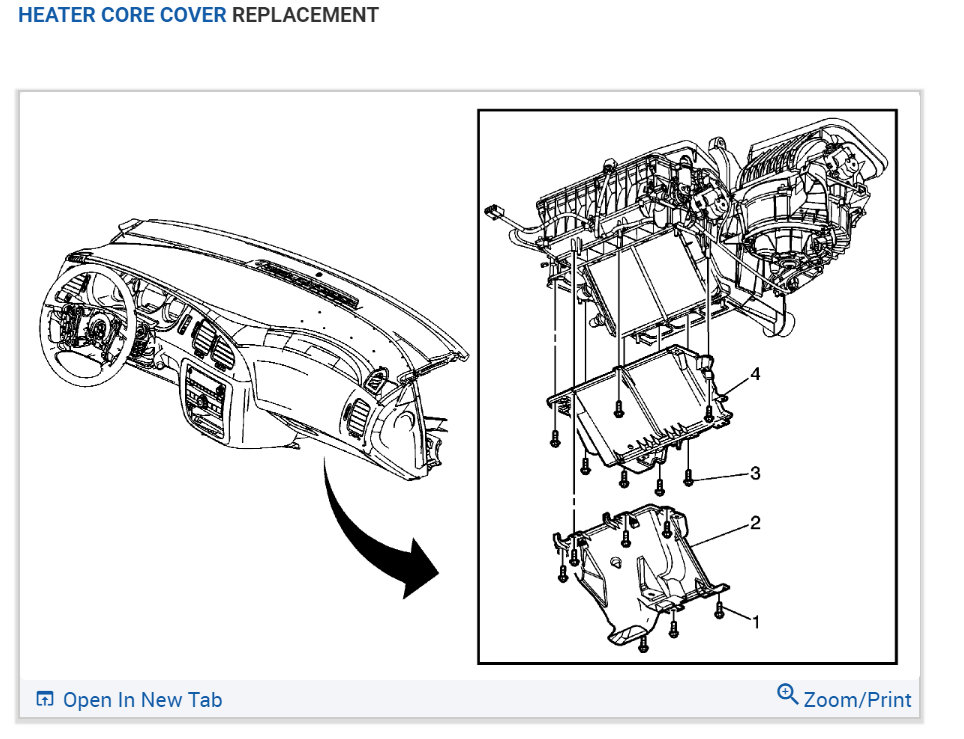 HEATER CORE COVER REPLACEMENT

4
3
2
1

Open In New Tab

Zoom/Print