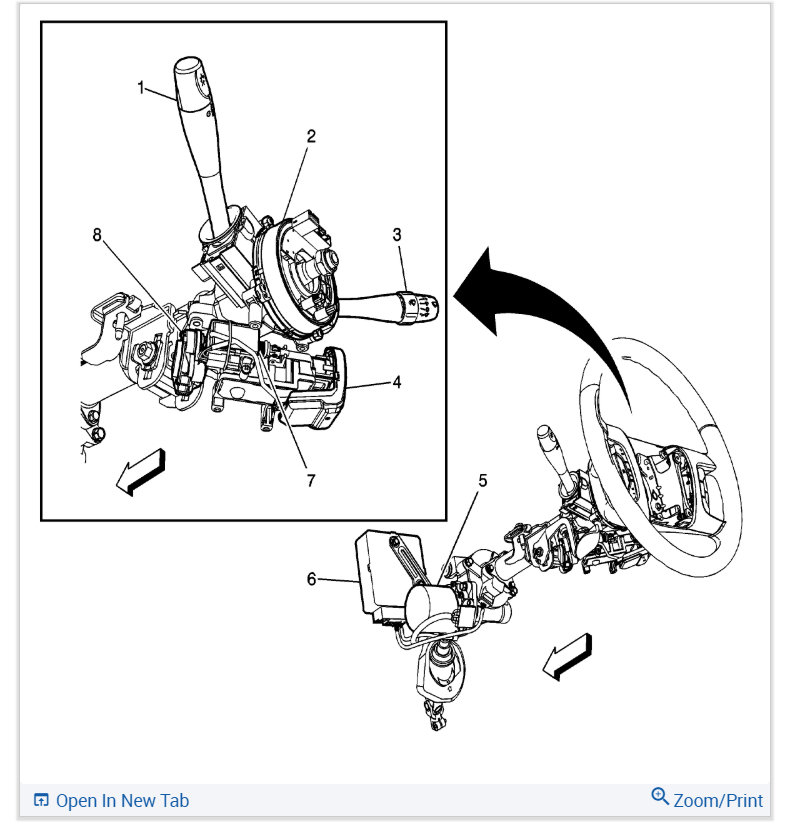 1
2
8
3
4
7
5
6

Open In New Tab
Zoom/Print