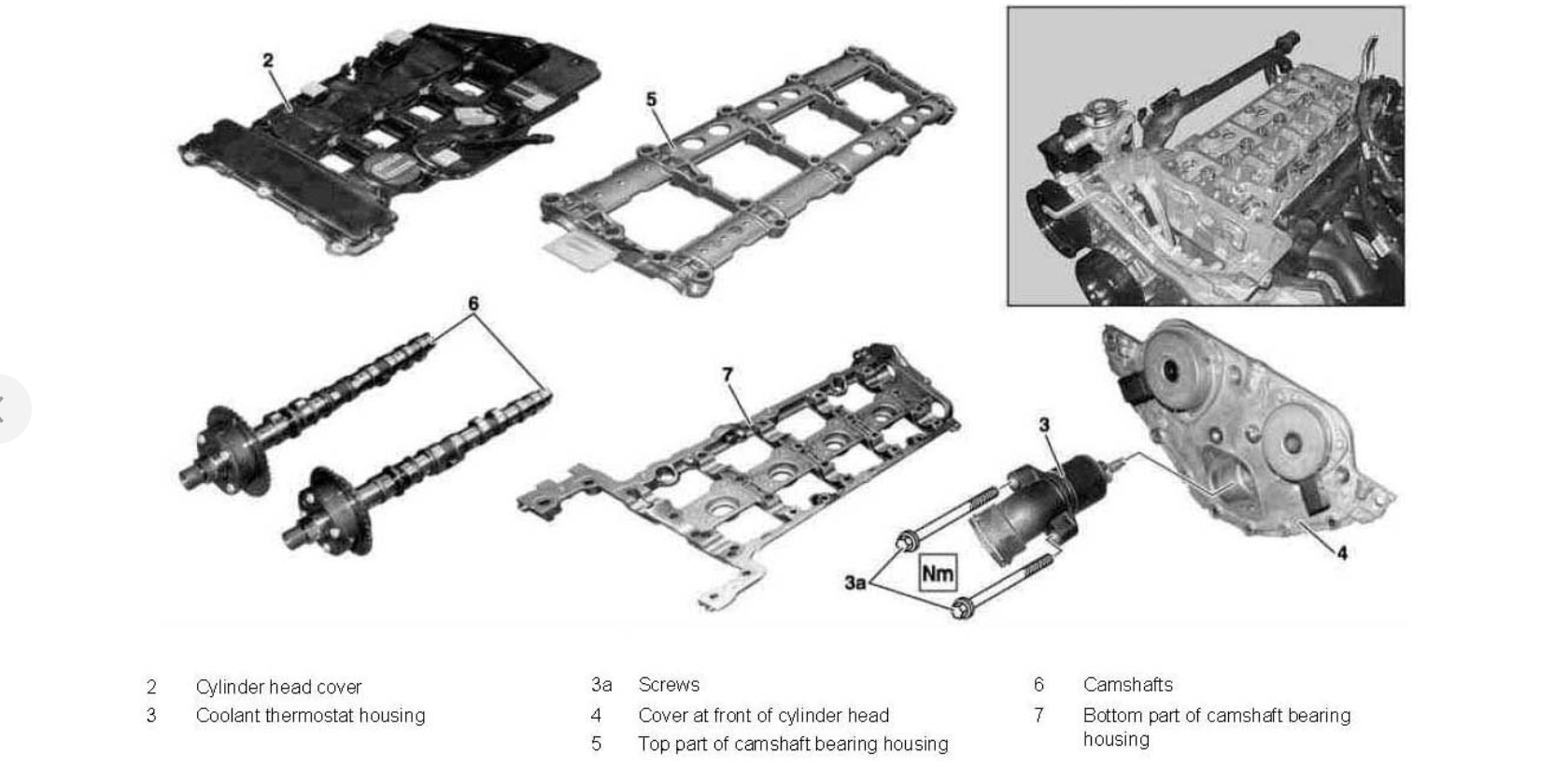 2

5

6

7

3

3a

Nm

4

2 Cylinder head cover
3 Coolant thermostat housing

3a Screws
4 Cover at front of cylinder head
5 Top part of camshaft bearing housing

6 Camshafts
7 Bottom part of camshaft bearing housing