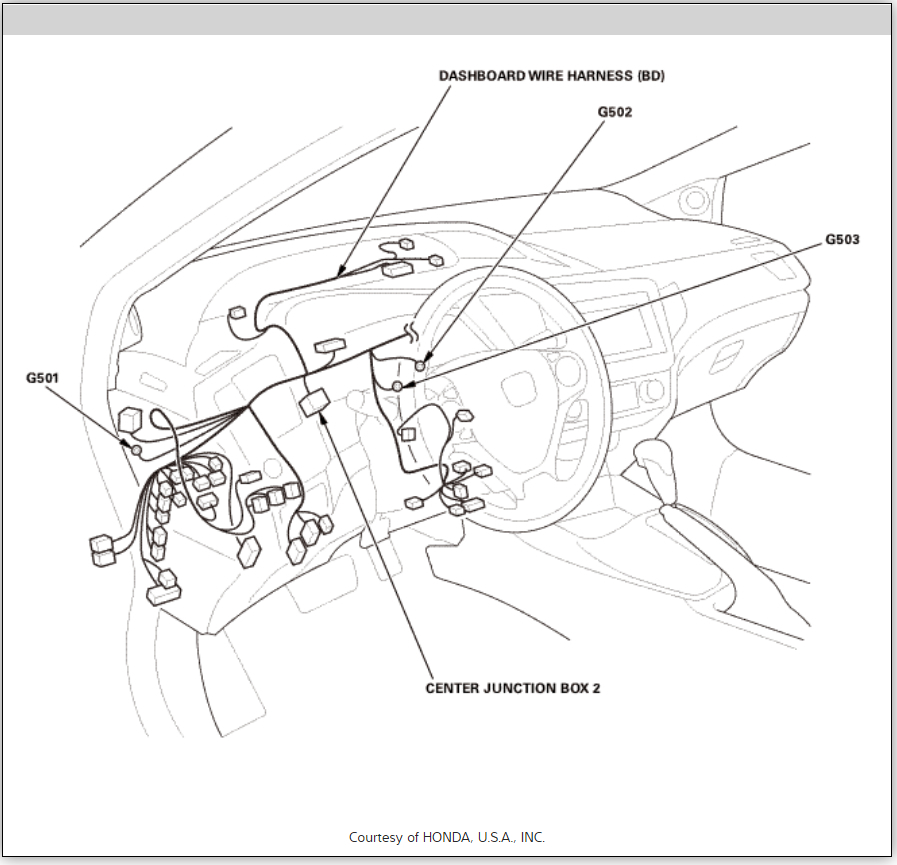 DASHBOARD WIRE HARNESS (BD)

G502

G503

G501

CENTER JUNCTION BOX 2

Courtesy of HONDA, U.S.A., INC.