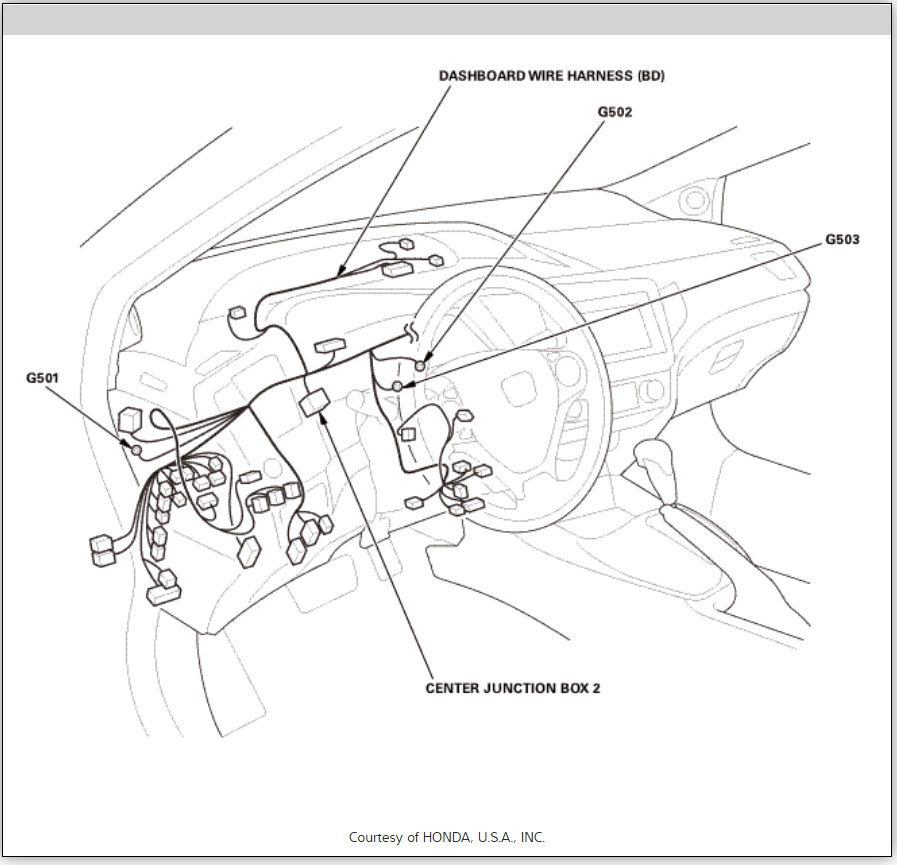 DASHBOARD WIRE HARNESS (BD)

G502

G503

G501

CENTER JUNCTION BOX 2

Courtesy of HONDA, U.S.A., INC.