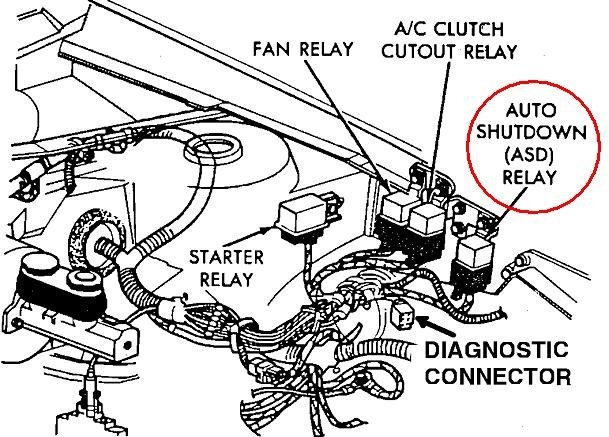 FAN RELAY

A/C CLUTCH
CUTOUT RELAY

AUTO
SHUTDOWN
(ASD)
RELAY

STARTER
RELAY

DIAGNOSTIC
CONNECTOR