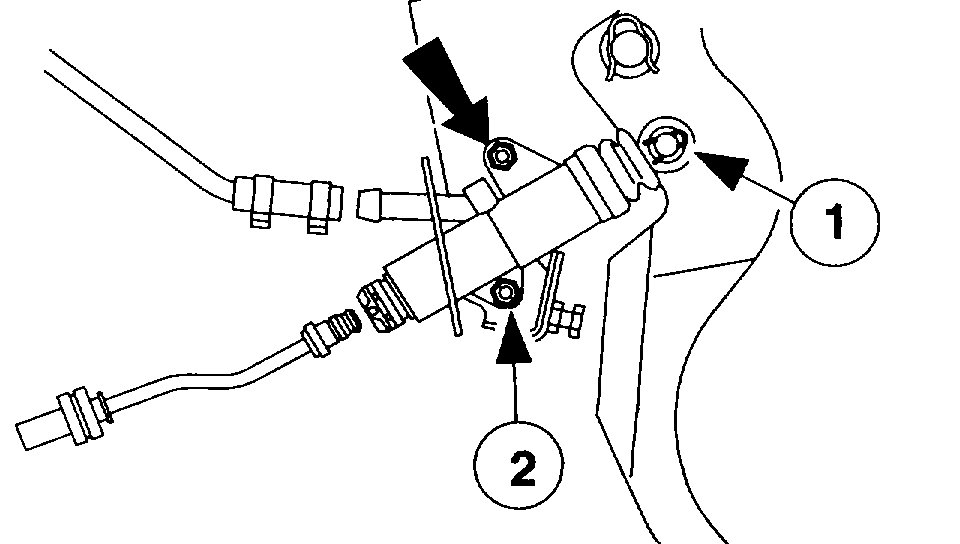 1

2