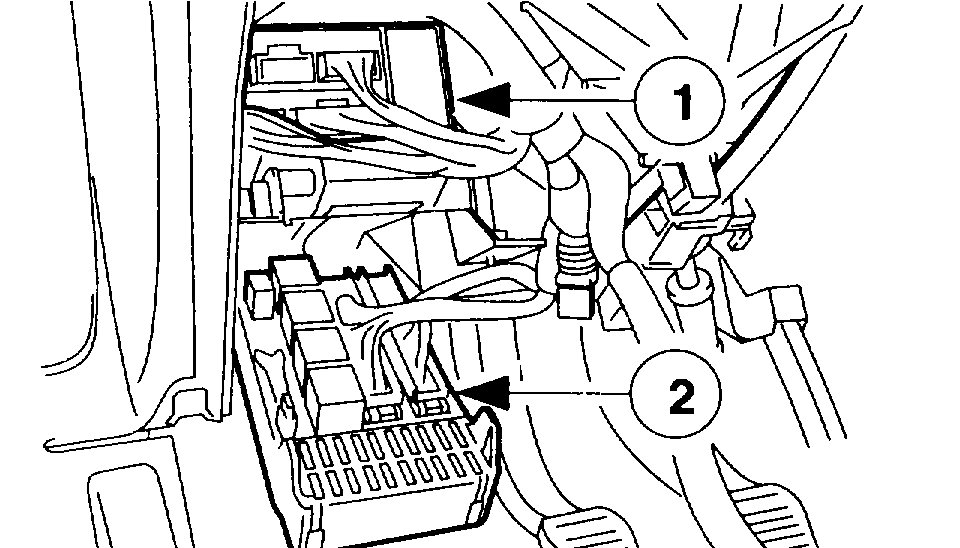 1

2