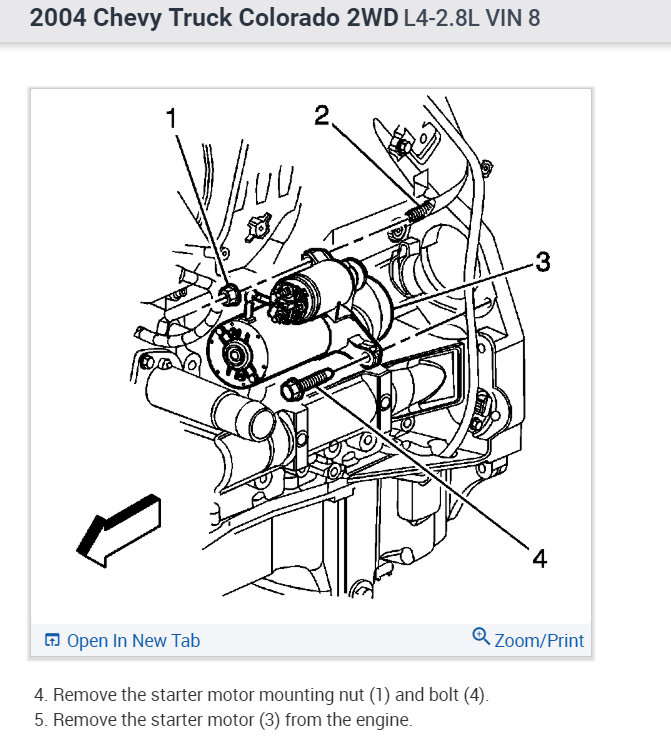 2004 Chevy Truck Colorado 2WD L4-2.8L VIN 8

1
2
3
4

Open In New Tab
Zoom/Print

4. Remove the starter motor mounting nut (1) and bolt (4).
5. Remove the starter motor (3) from the engine.