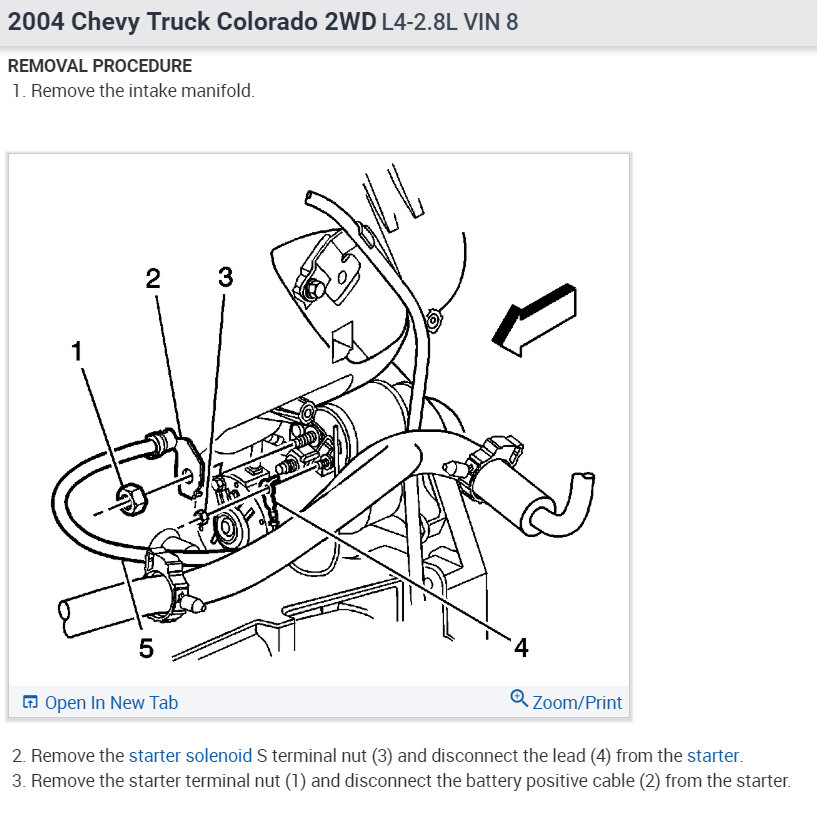 2004 Chevy Truck Colorado 2WD L4-2.8L VIN 8

REMOVAL PROCEDURE
1. Remove the intake manifold.

2
3
1
5
4

Open In New Tab
Zoom/Print

2. Remove the starter solenoid S terminal nut (3) and disconnect the lead (4) from the starter.
3. Remove the starter terminal nut (1) and disconnect the battery positive cable (2) from the starter.