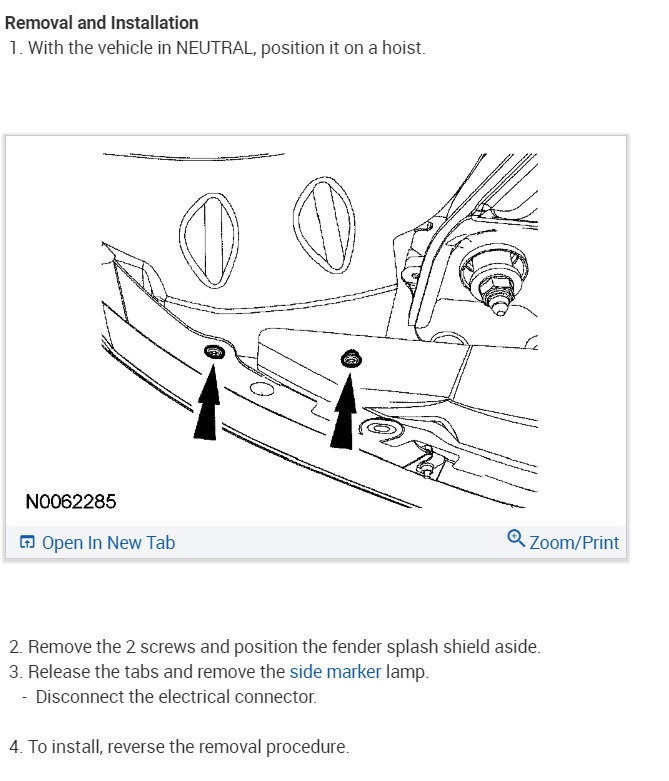 Removal and Installation
1. With the vehicle in NEUTRAL, position it on a hoist.

N0062285

Open In New Tab Zoom/Print

2. Remove the 2 screws and position the fender splash shield aside.
3. Release the tabs and remove the side marker lamp.
- Disconnect the electrical connector.

4. To install, reverse the removal procedure.