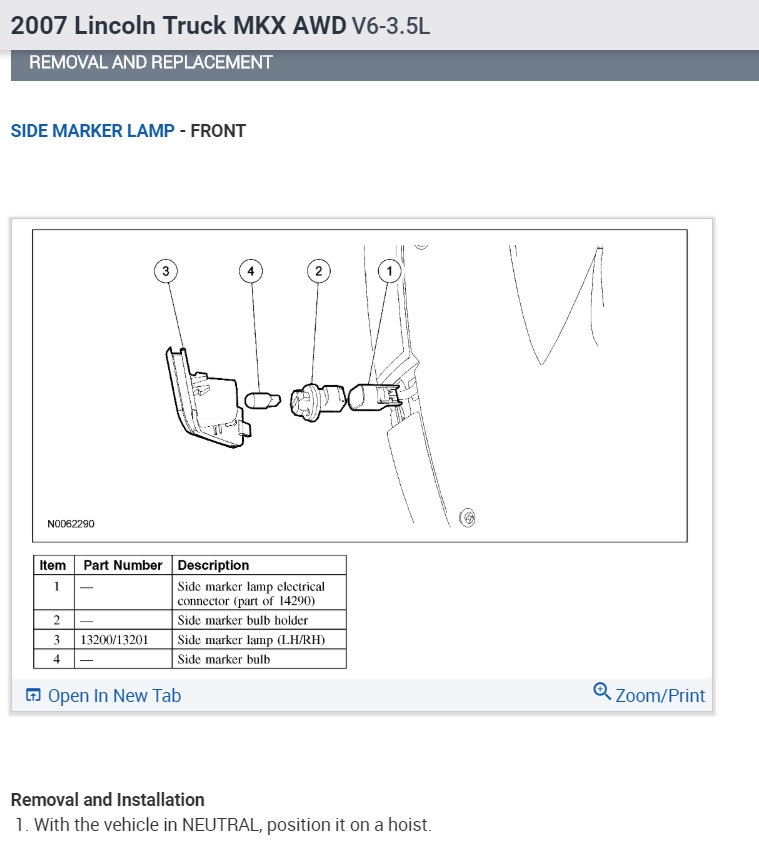 2007 Lincoln Truck MKX AWD V6-3.5L

REMOVAL AND REPLACEMENT

SIDE MARKER LAMP - FRONT

3 4 2 1

N0062290

| Item | Part Number | Description |
|---|---|---|
| 1 | — | Side marker lamp electrical connector (part of 14290) |
| 2 | — | Side marker bulb holder |
| 3 | 13200/13201 | Side marker lamp (LH/RH) |
| 4 | — | Side marker bulb |

Open In New Tab

Zoom/Print

Removal and Installation

1. With the vehicle in NEUTRAL, position it on a hoist.