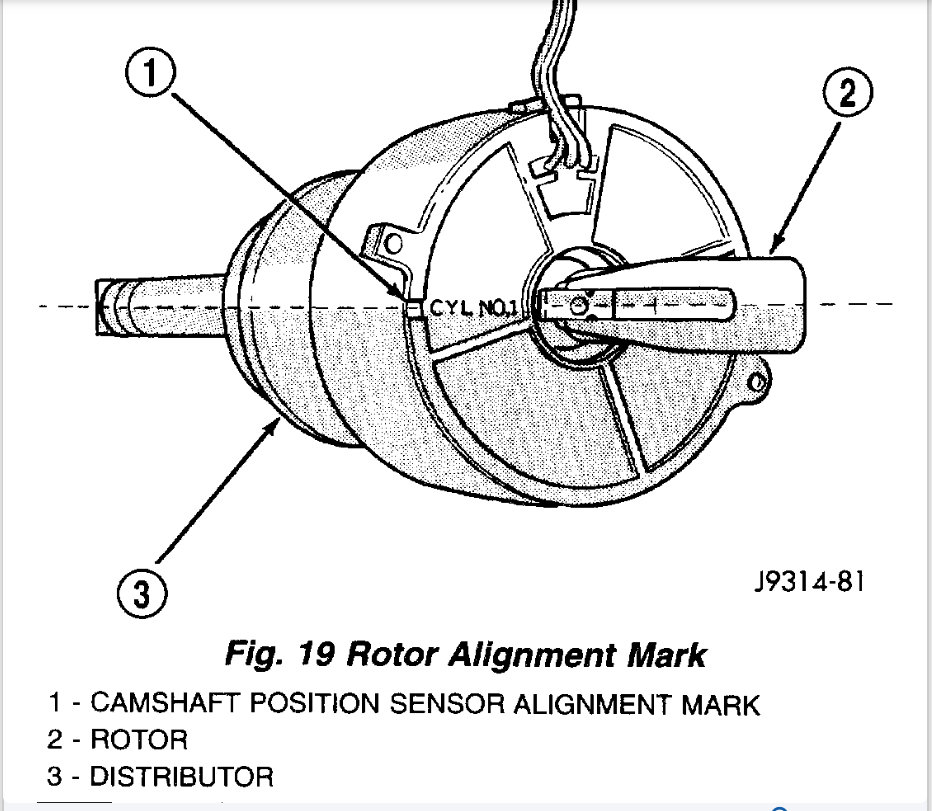 1

2

CYL NO.1

3

J9314-81

Fig. 19 Rotor Alignment Mark

1 - CAMSHAFT POSITION SENSOR ALIGNMENT MARK
2 - ROTOR
3 - DISTRIBUTOR