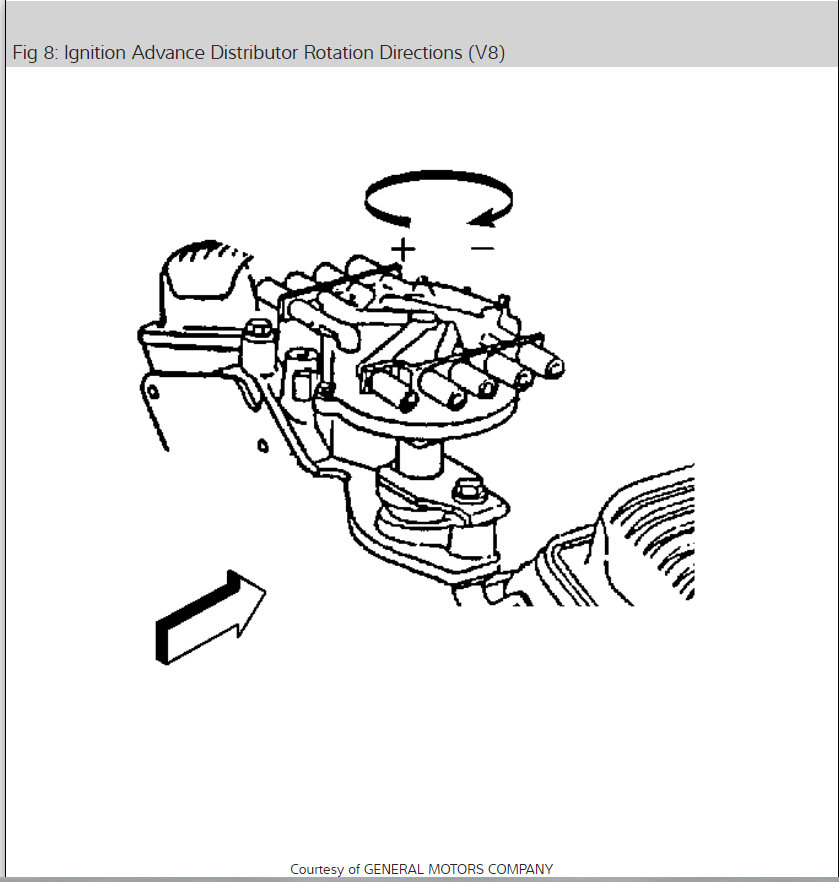 Fig 8: Ignition Advance Distributor Rotation Directions (V8)

+ −

Courtesy of GENERAL MOTORS COMPANY