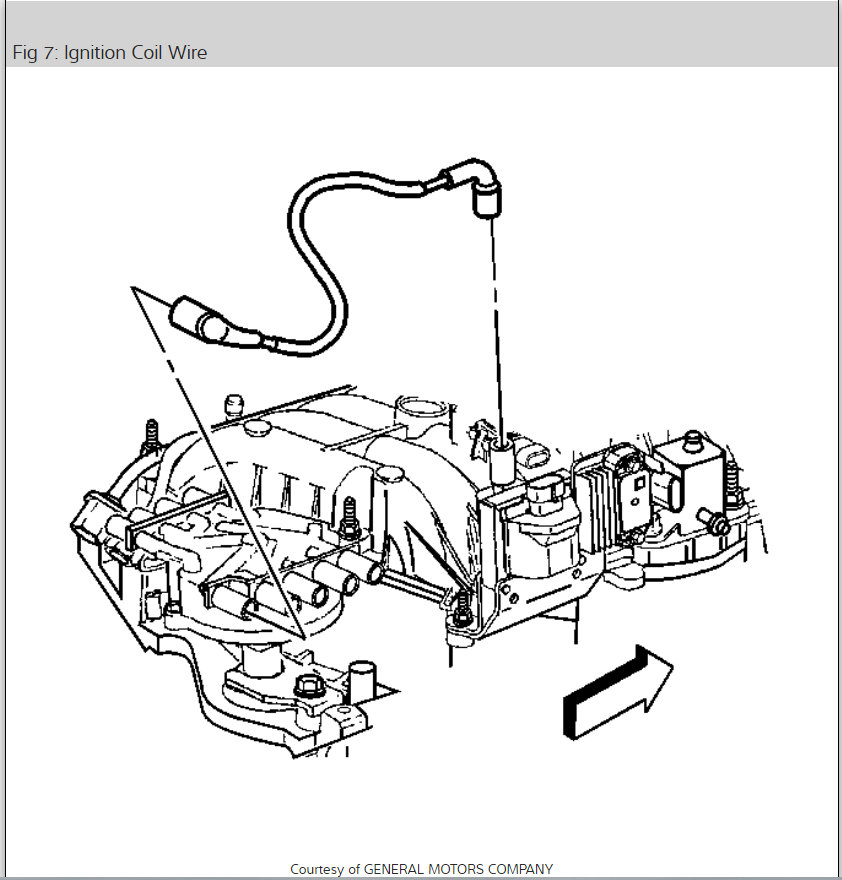 Fig 7: Ignition Coil Wire

Courtesy of GENERAL MOTORS COMPANY