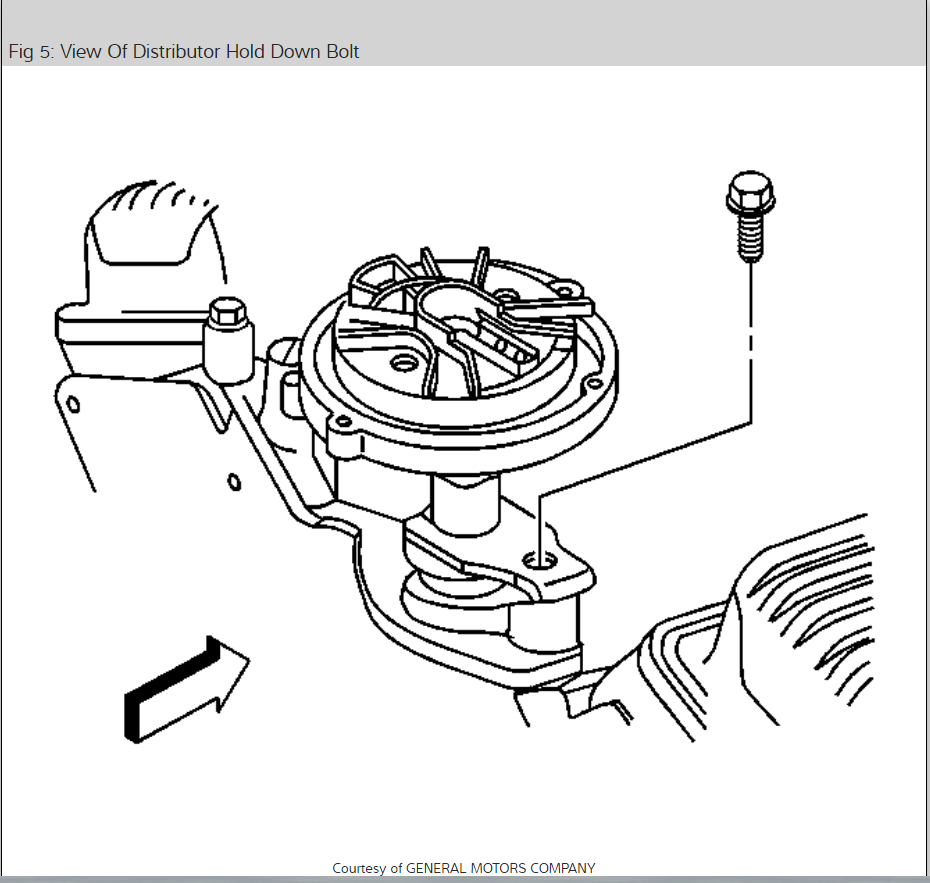 Fig 5: View Of Distributor Hold Down Bolt

Courtesy of GENERAL MOTORS COMPANY