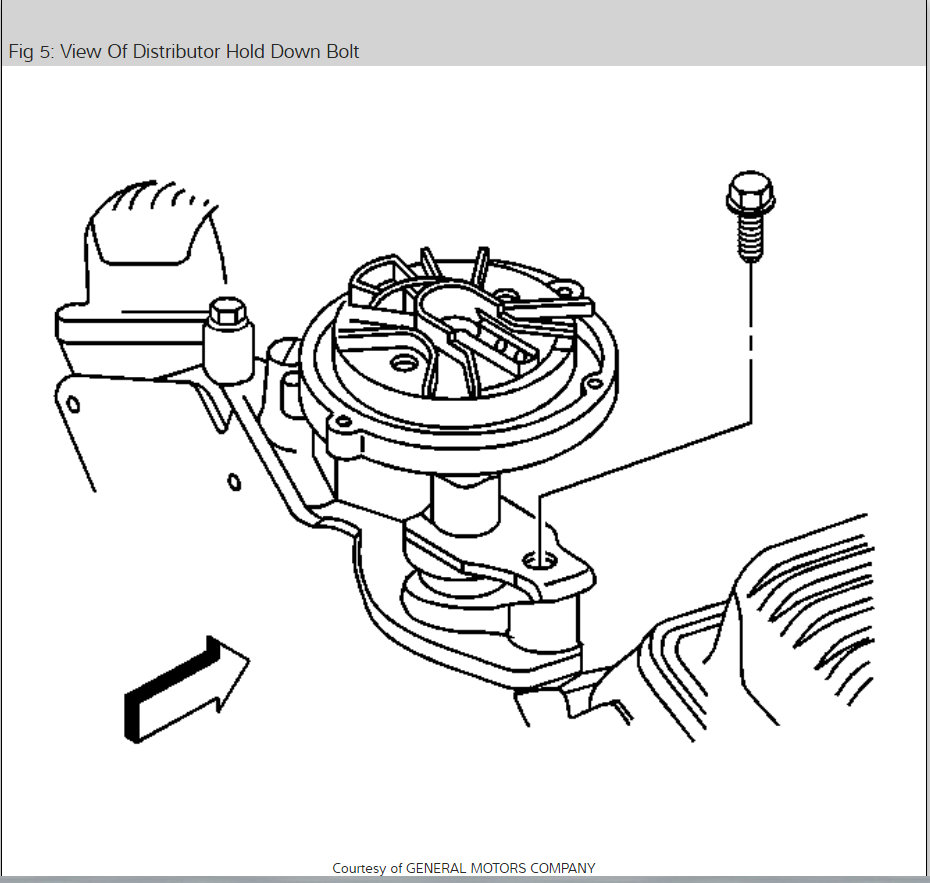 Fig 5: View Of Distributor Hold Down Bolt

Courtesy of GENERAL MOTORS COMPANY