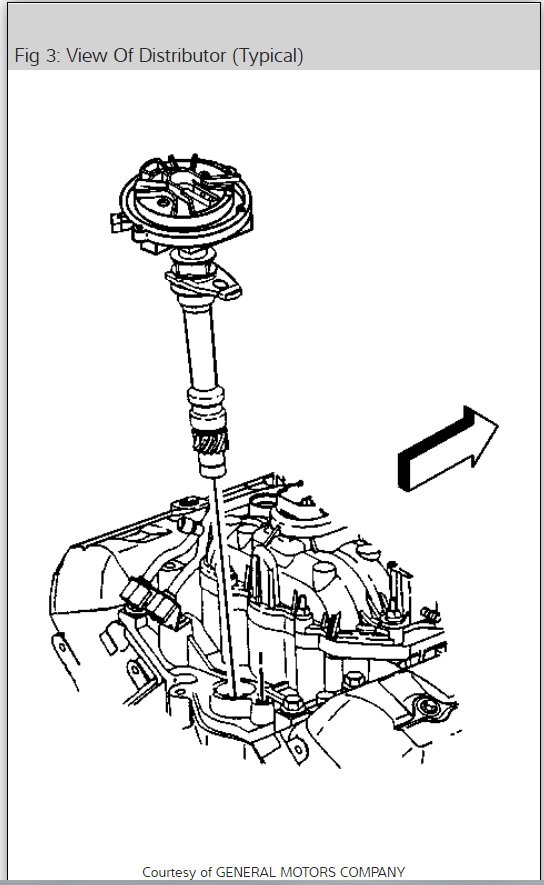 Fig 3: View Of Distributor (Typical)

Courtesy of GENERAL MOTORS COMPANY