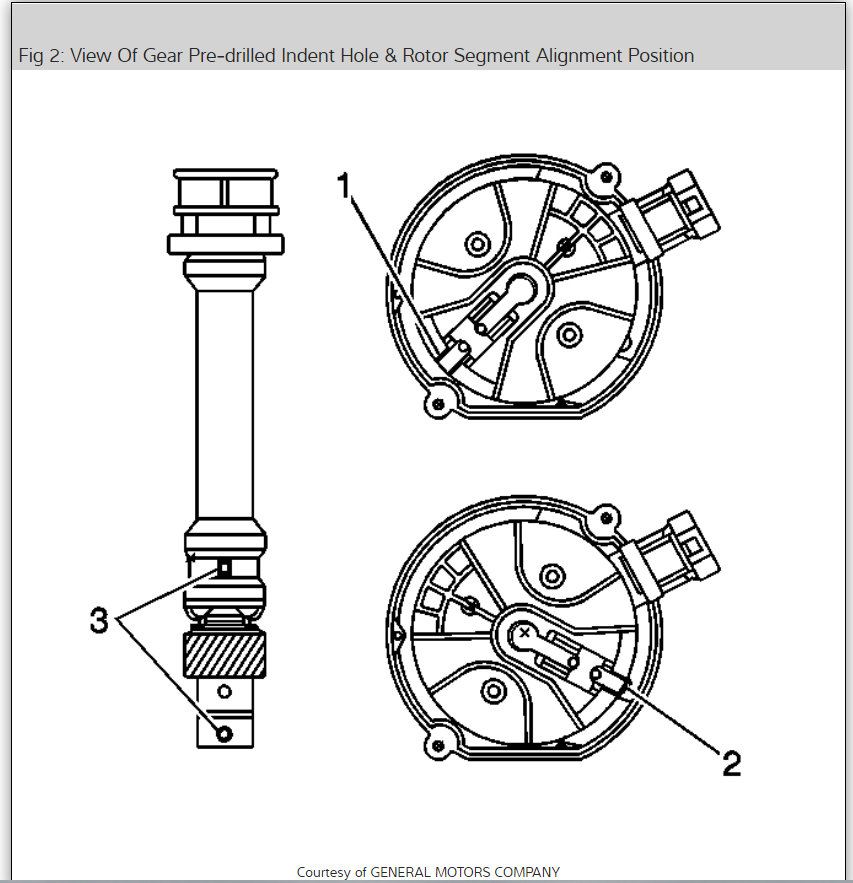 Fig 2: View Of Gear Pre-drilled Indent Hole & Rotor Segment Alignment Position

1

3

2

Courtesy of GENERAL MOTORS COMPANY