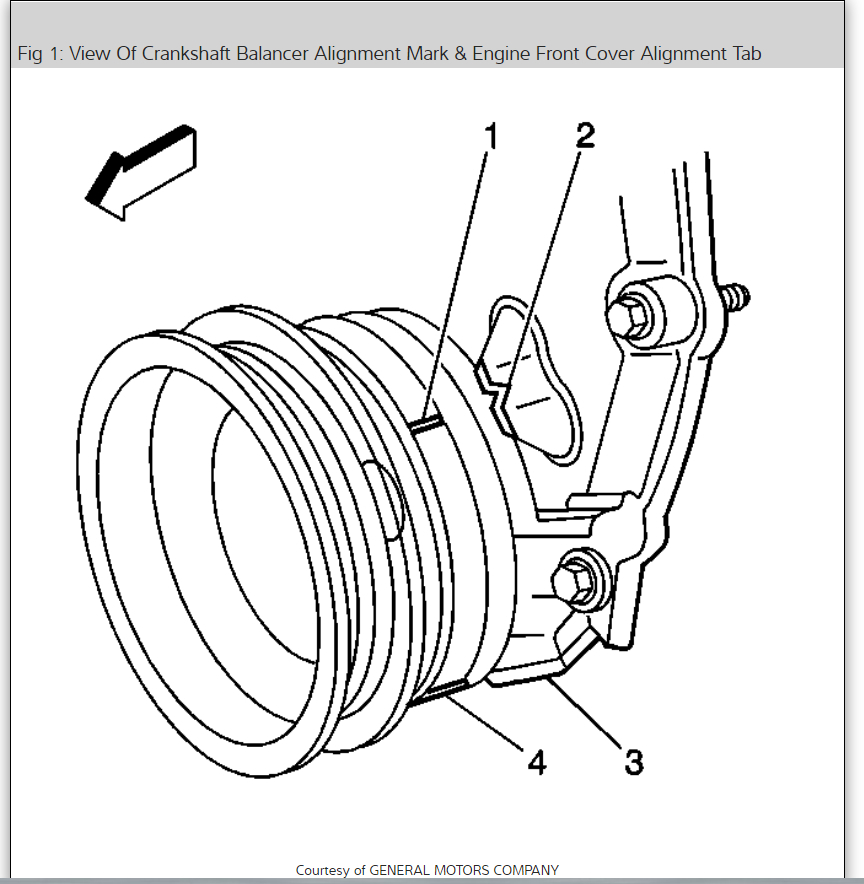 Fig 1: View Of Crankshaft Balancer Alignment Mark & Engine Front Cover Alignment Tab

1
2
4
3

Courtesy of GENERAL MOTORS COMPANY