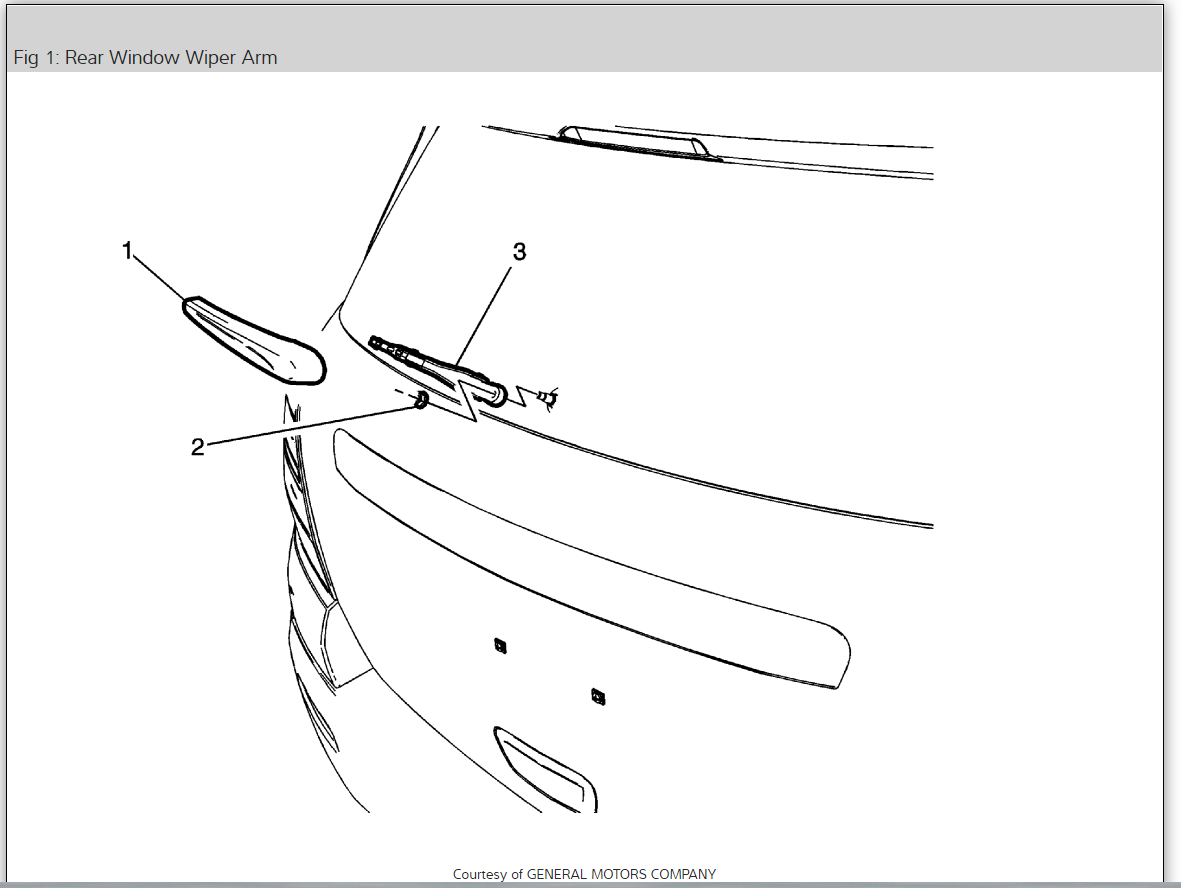 Fig 1: Rear Window Wiper Arm

1

3

2

Courtesy of GENERAL MOTORS COMPANY