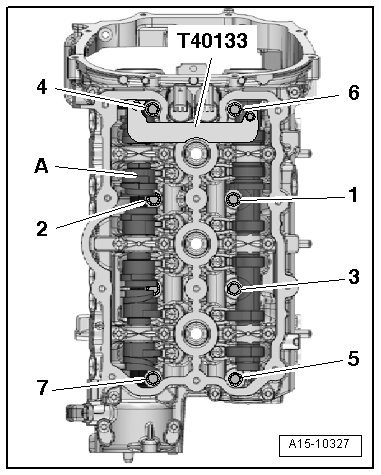 T40133
4
6
A
1
2
3
5
7
A15-10327