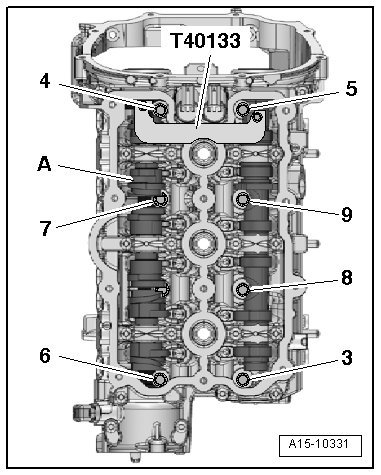 T40133
4
5
A
7
9
8
6
3
A15-10331