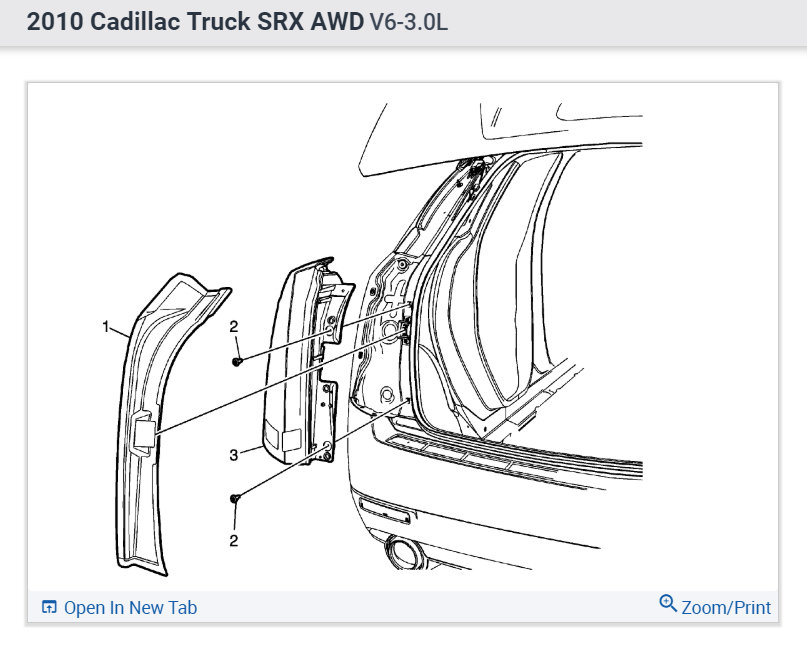 2010 Cadillac Truck SRX AWD V6-3.0L

1

2

3

2

Open In New Tab

Zoom/Print