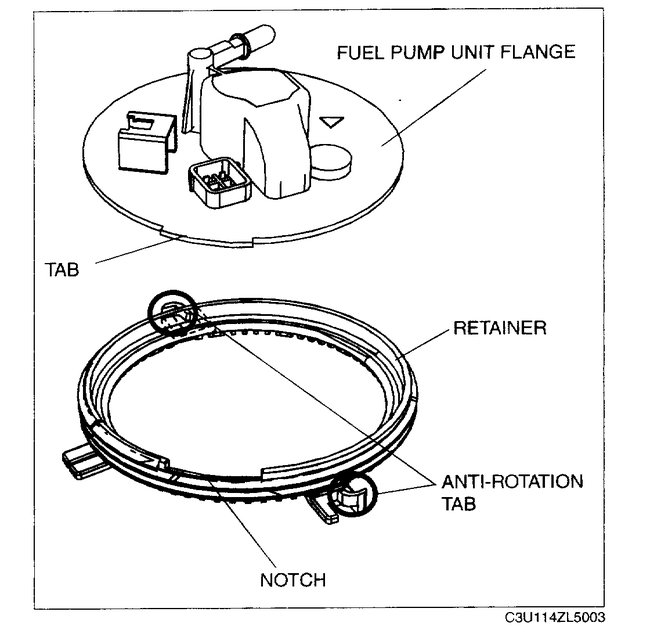 FUEL PUMP UNIT FLANGE

TAB

RETAINER

ANTI-ROTATION TAB

NOTCH

C3U114ZL5003