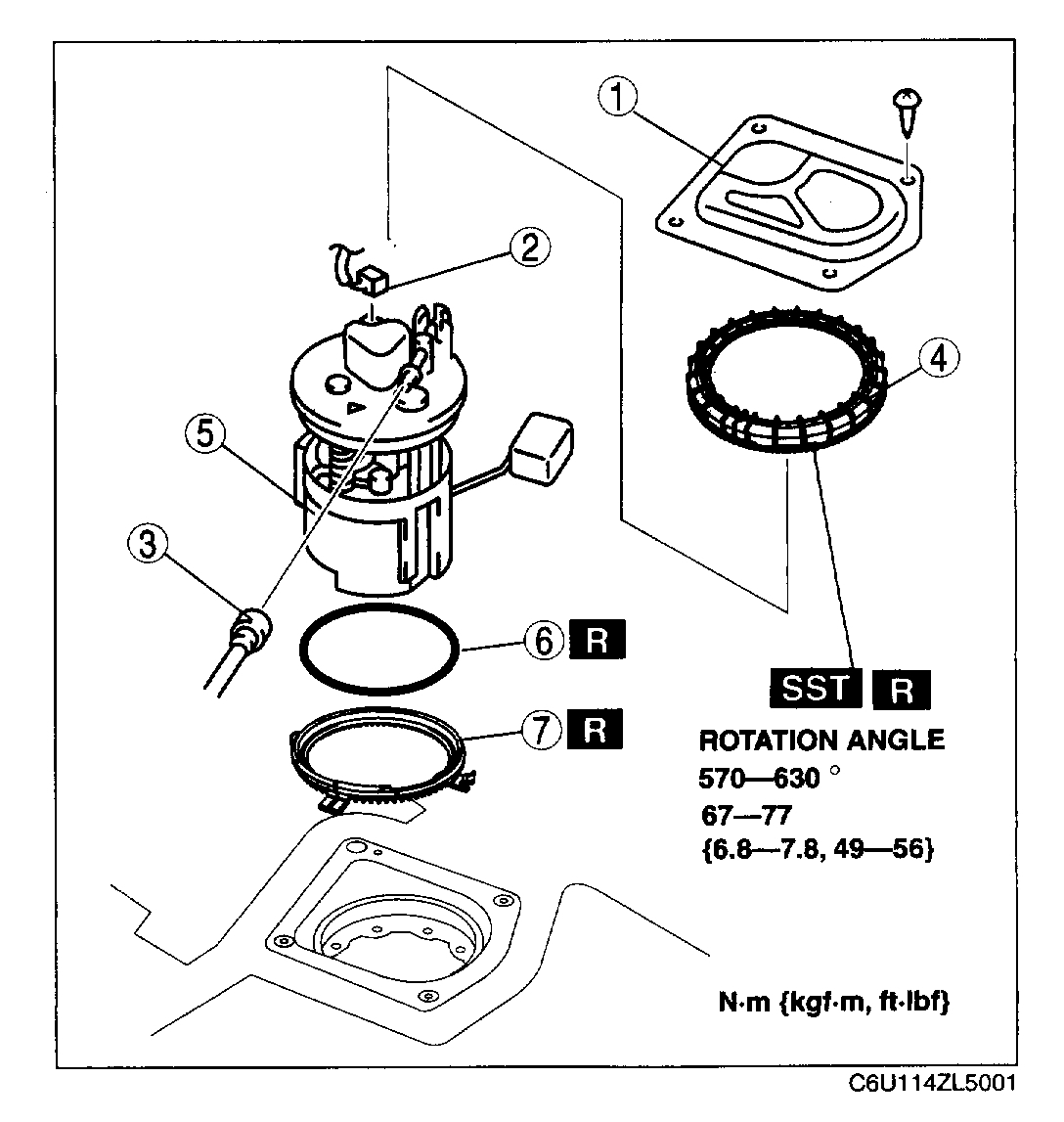 1
2
4
5
3
6 R
7 R
SST R
ROTATION ANGLE
570—630 °
67—77
{6.8—7.8, 49—56}
N·m {kgf·m, ft·lbf}
C6U114ZL5001