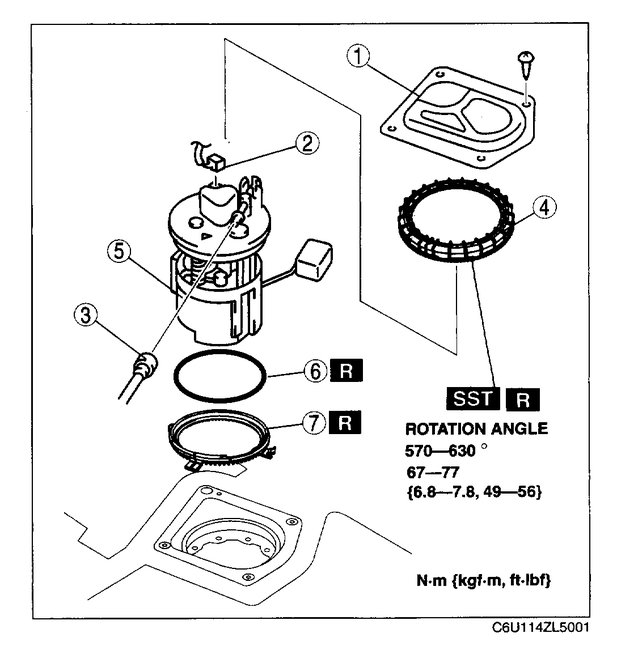 1
2
4
5
3
6 R
7 R
SST R
ROTATION ANGLE
570—630 °
67—77
{6.8—7.8, 49—56}
N·m {kgf·m, ft·lbf}
C6U114ZL5001