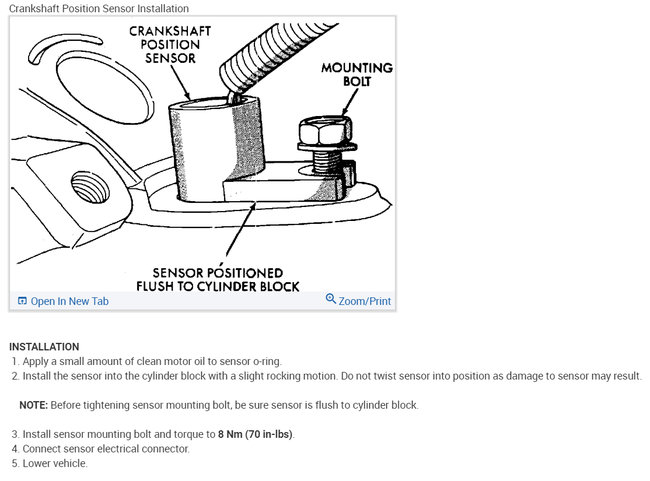 Crankshaft Position Sensor Installation

CRANKSHAFT POSITION SENSOR

MOUNTING BOLT

SENSOR POSITIONED FLUSH TO CYLINDER BLOCK

Open In New Tab

Zoom/Print

INSTALLATION
1. Apply a small amount of clean motor oil to sensor o-ring.
2. Install the sensor into the cylinder block with a slight rocking motion. Do not twist sensor into position as damage to sensor may result.

NOTE: Before tightening sensor mounting bolt, be sure sensor is flush to cylinder block.

3. Install sensor mounting bolt and torque to 8 Nm (70 in-lbs).
4. Connect sensor electrical connector.
5. Lower vehicle.