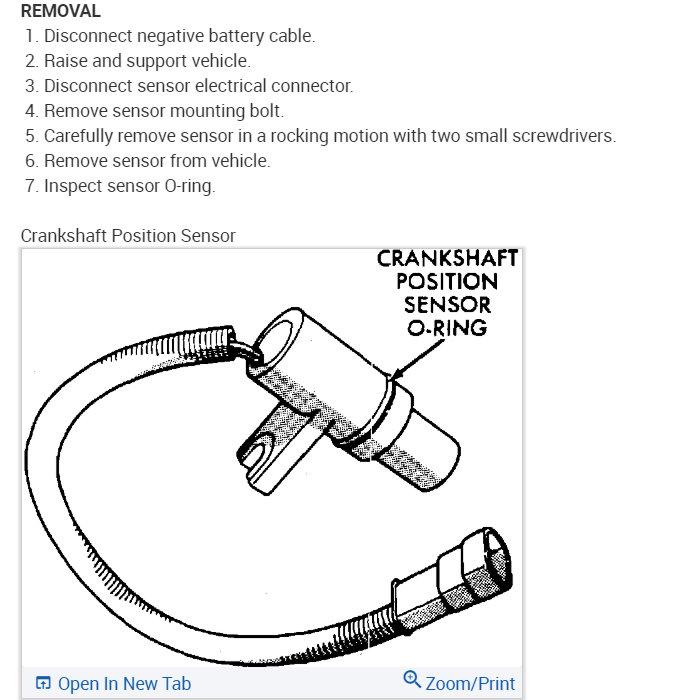 REMOVAL
1. Disconnect negative battery cable.
2. Raise and support vehicle.
3. Disconnect sensor electrical connector.
4. Remove sensor mounting bolt.
5. Carefully remove sensor in a rocking motion with two small screwdrivers.
6. Remove sensor from vehicle.
7. Inspect sensor O-ring.

Crankshaft Position Sensor

CRANKSHAFT POSITION SENSOR O-RING

Open In New Tab
Zoom/Print