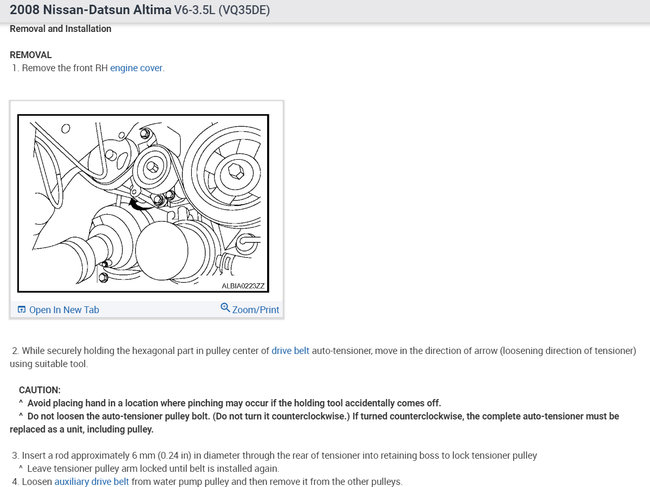 2008 Nissan-Datsun Altima V6-3.5L (VQ35DE)

Removal and Installation

REMOVAL
1. Remove the front RH engine cover.

ALBIA0223ZZ

Open In New Tab Zoom/Print

2. While securely holding the hexagonal part in pulley center of drive belt auto-tensioner, move in the direction of arrow (loosening direction of tensioner) using suitable tool.

CAUTION:
^ Avoid placing hand in a location where pinching may occur if the holding tool accidentally comes off.
^ Do not loosen the auto-tensioner pulley bolt. (Do not turn it counterclockwise.) If turned counterclockwise, the complete auto-tensioner must be replaced as a unit, including pulley.

3. Insert a rod approximately 6 mm (0.24 in) in diameter through the rear of tensioner into retaining boss to lock tensioner pulley
^ Leave tensioner pulley arm locked until belt is installed again.
4. Loosen auxiliary drive belt from water pump pulley and then remove it from the other pulleys.