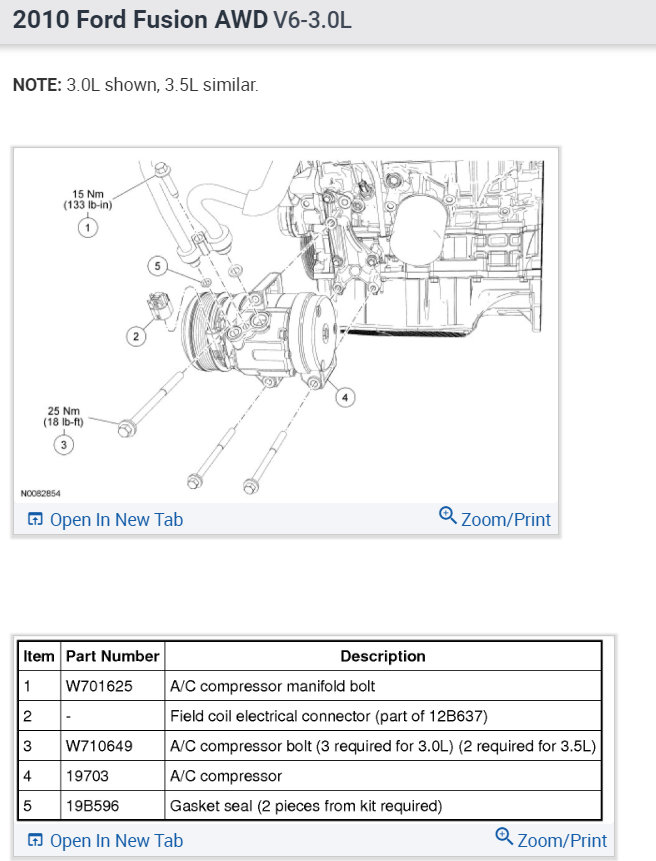 2010 Ford Fusion AWD V6-3.0L

NOTE: 3.0L shown, 3.5L similar.

15 Nm
(133 lb-in)
1
5
2
25 Nm
(18 lb-ft)
3
4
N0082854

Open In New Tab
Zoom/Print

| Item | Part Number | Description |
|---|---|---|
| 1 | W701625 | A/C compressor manifold bolt |
| 2 | - | Field coil electrical connector (part of 12B637) |
| 3 | W710649 | A/C compressor bolt (3 required for 3.0L) (2 required for 3.5L) |
| 4 | 19703 | A/C compressor |
| 5 | 19B596 | Gasket seal (2 pieces from kit required) |

Open In New Tab
Zoom/Print