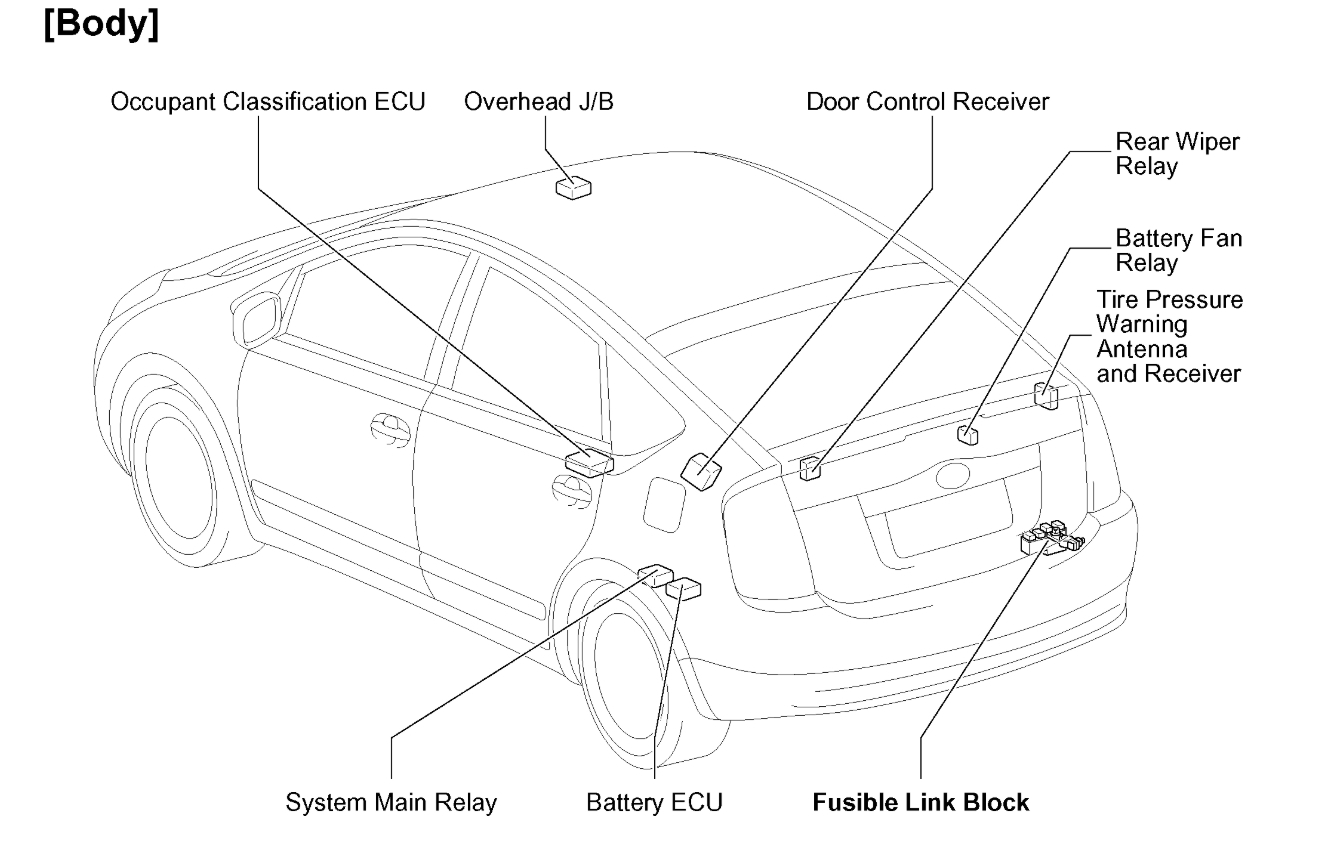 [Body]

Occupant Classification ECU

Overhead J/B

Door Control Receiver

Rear Wiper Relay

Battery Fan Relay

Tire Pressure Warning Antenna and Receiver

System Main Relay

Battery ECU

Fusible Link Block