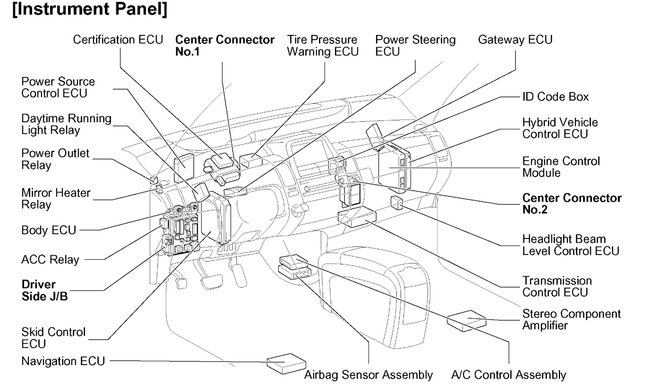 [Instrument Panel]

Certification ECU

Center Connector No.1

Tire Pressure Warning ECU

Power Steering ECU

Gateway ECU

Power Source Control ECU

Daytime Running Light Relay

Power Outlet Relay

Mirror Heater Relay

Body ECU

ACC Relay

Driver Side J/B

Skid Control ECU

Navigation ECU

ID Code Box

Hybrid Vehicle Control ECU

Engine Control Module

Center Connector No.2

Headlight Beam Level Control ECU

Transmission Control ECU

Stereo Component Amplifier

Airbag Sensor Assembly

A/C Control Assembly