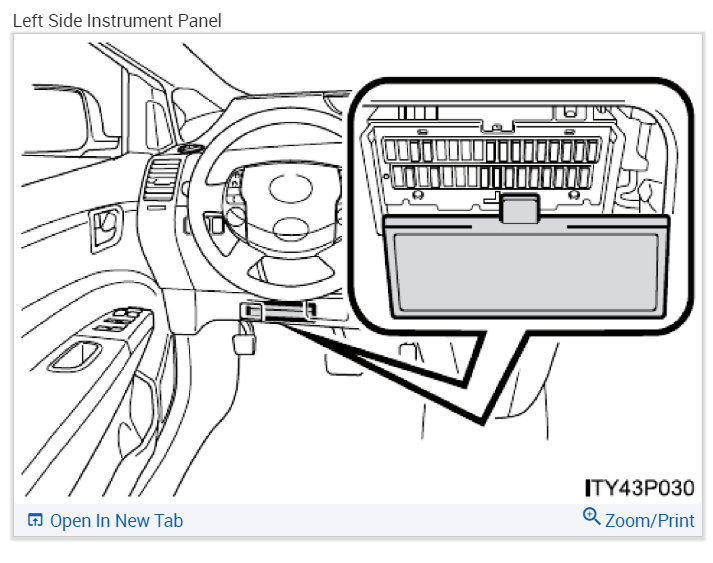 Left Side Instrument Panel

ITY43P030

Open In New Tab

Zoom/Print