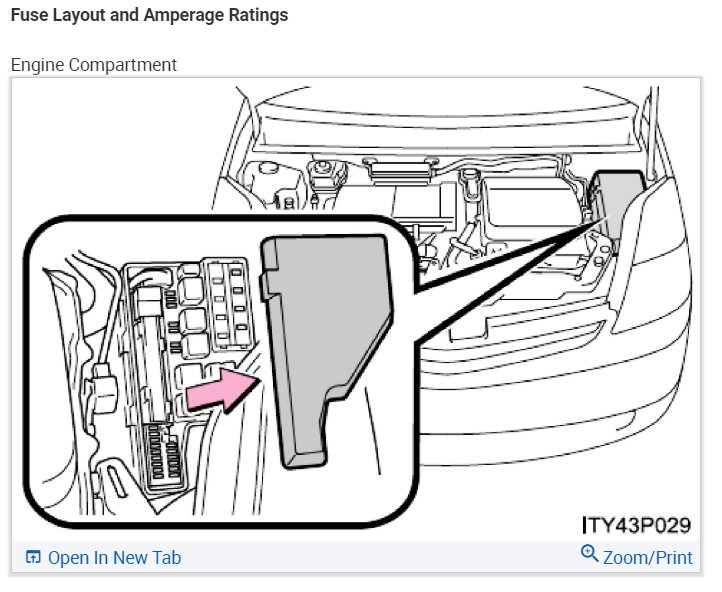 Fuse Layout and Amperage Ratings

Engine Compartment

ITY43P029

Open In New Tab

Zoom/Print