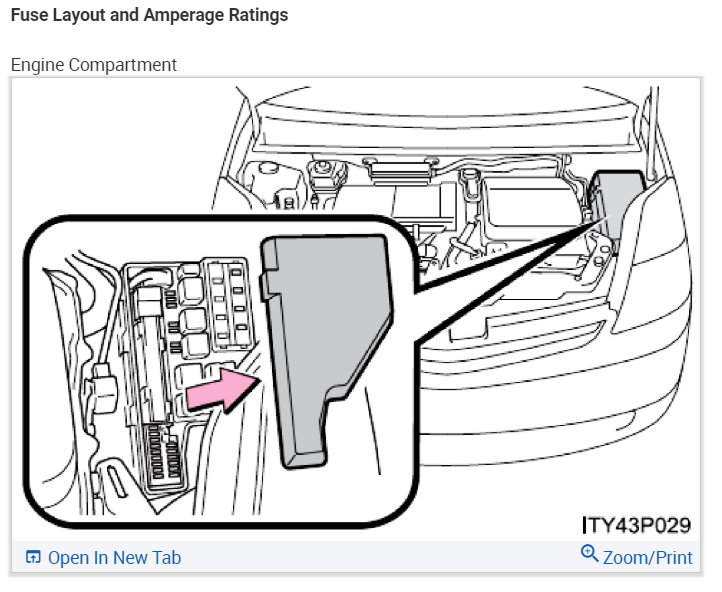 Fuse Layout and Amperage Ratings

Engine Compartment

ITY43P029

Open In New Tab

Zoom/Print