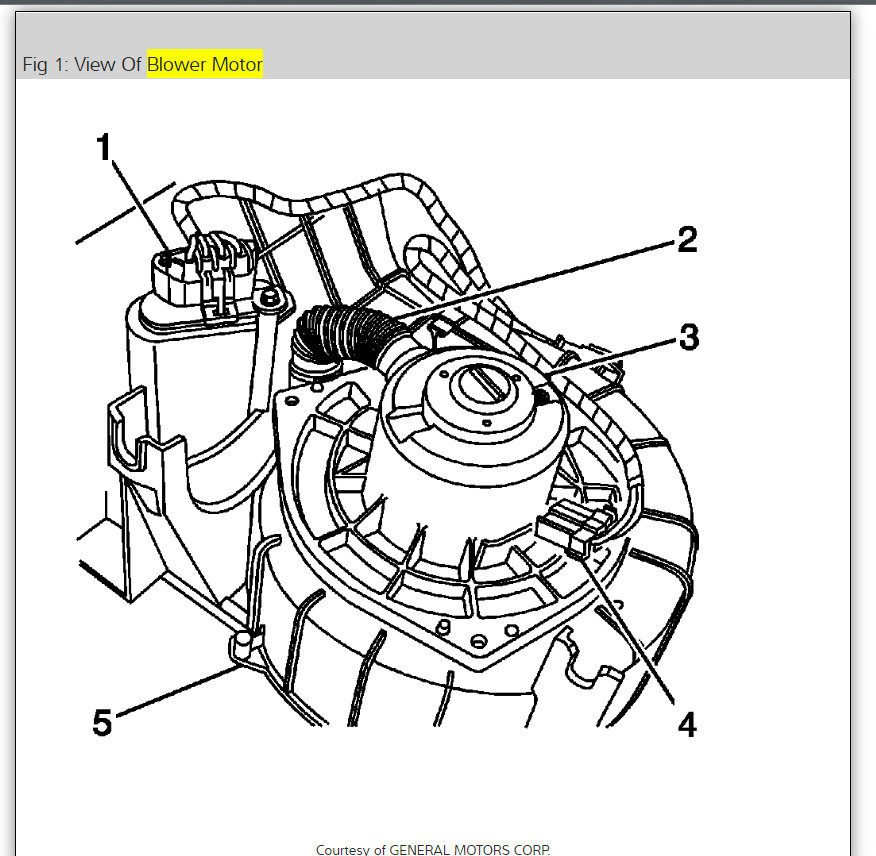 Fig 1: View Of Blower Motor

1

2

3

4

5

Courtesy of GENERAL MOTORS CORP.