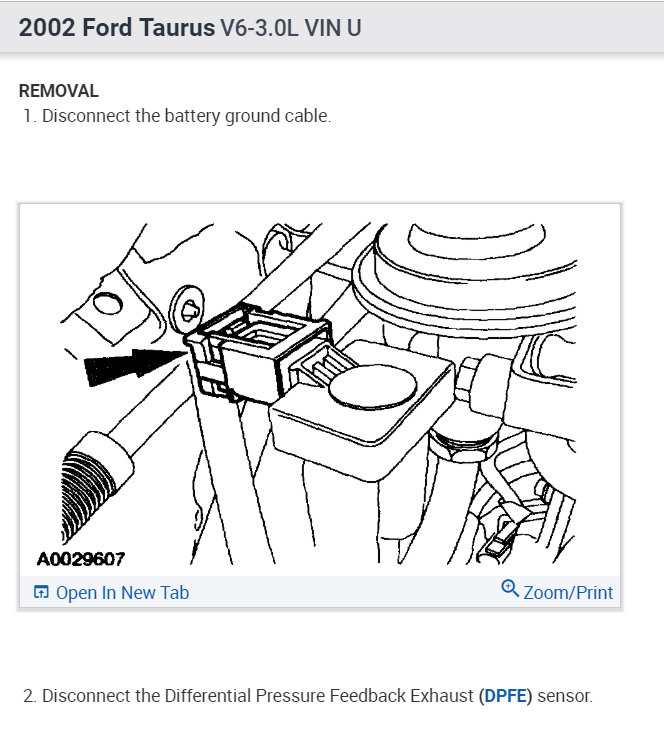 2002 Ford Taurus V6-3.0L VIN U

REMOVAL

1. Disconnect the battery ground cable.

A0029607

Open In New Tab

Zoom/Print

2. Disconnect the Differential Pressure Feedback Exhaust (DPFE) sensor.