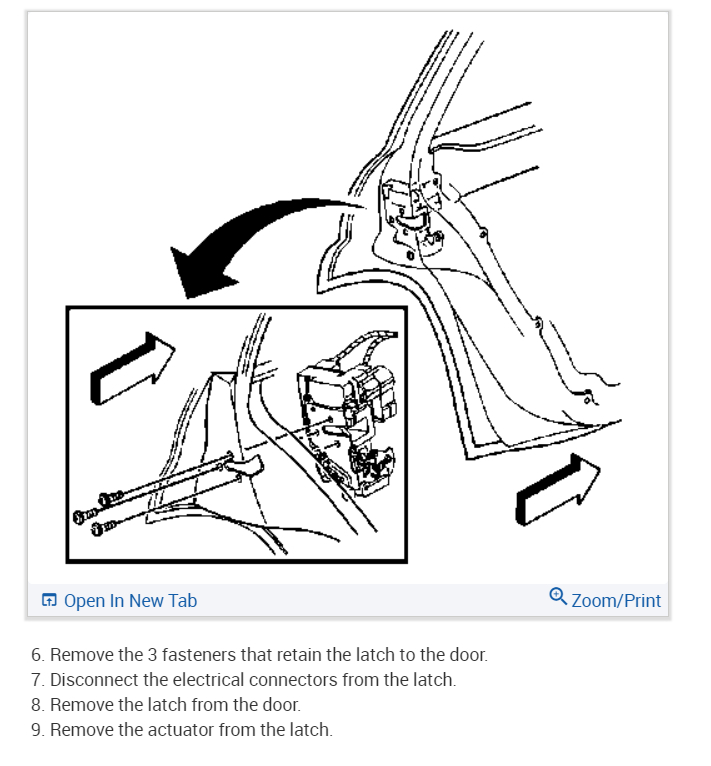 Open In New Tab

Zoom/Print

6. Remove the 3 fasteners that retain the latch to the door.
7. Disconnect the electrical connectors from the latch.
8. Remove the latch from the door.
9. Remove the actuator from the latch.