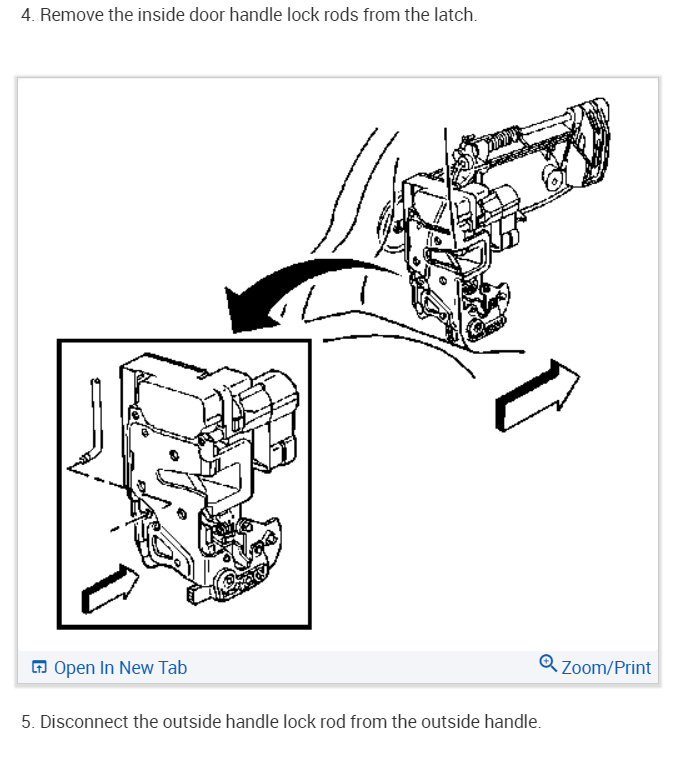 4. Remove the inside door handle lock rods from the latch.

Open In New Tab

Zoom/Print

5. Disconnect the outside handle lock rod from the outside handle.